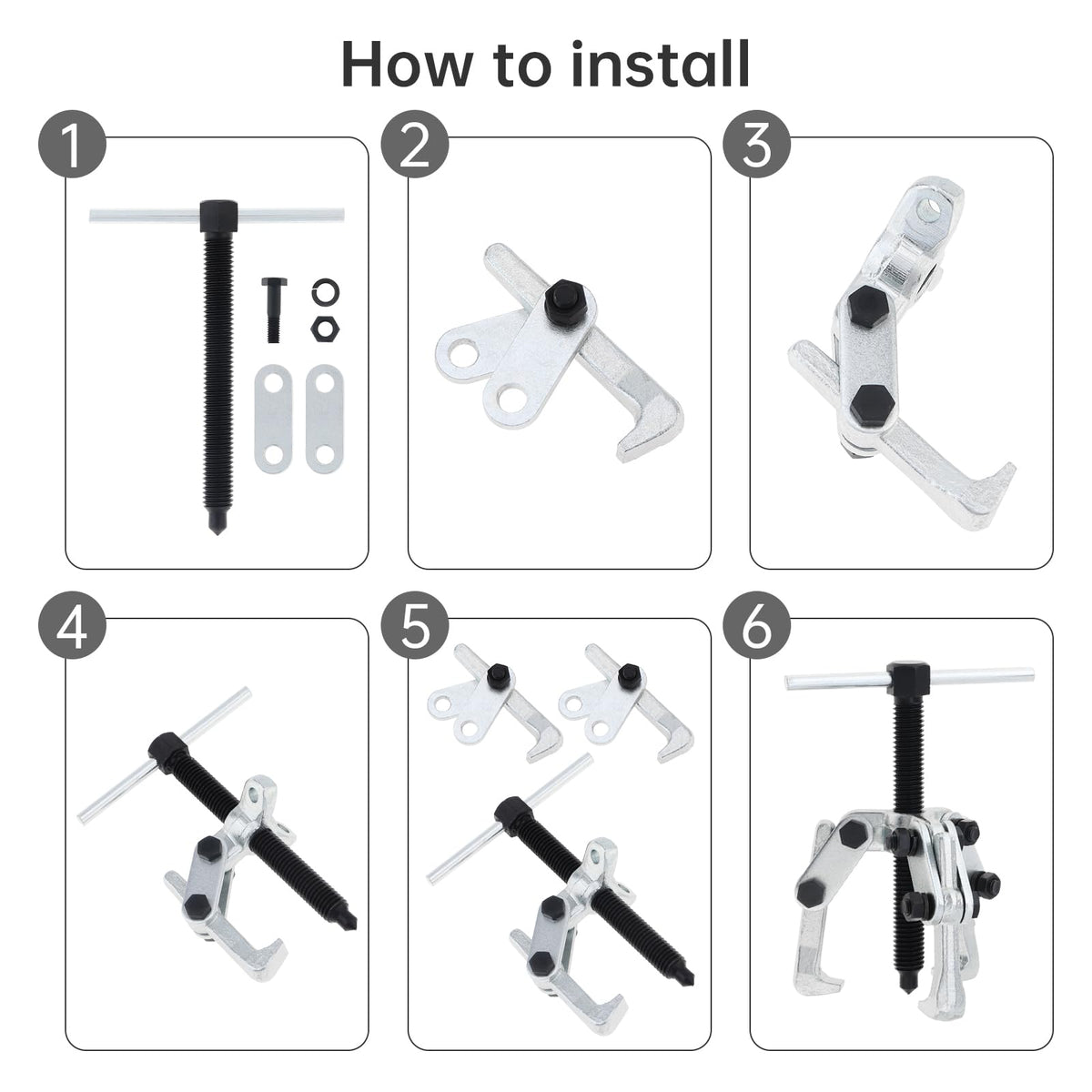 How to install

1

2

3

4

5

6