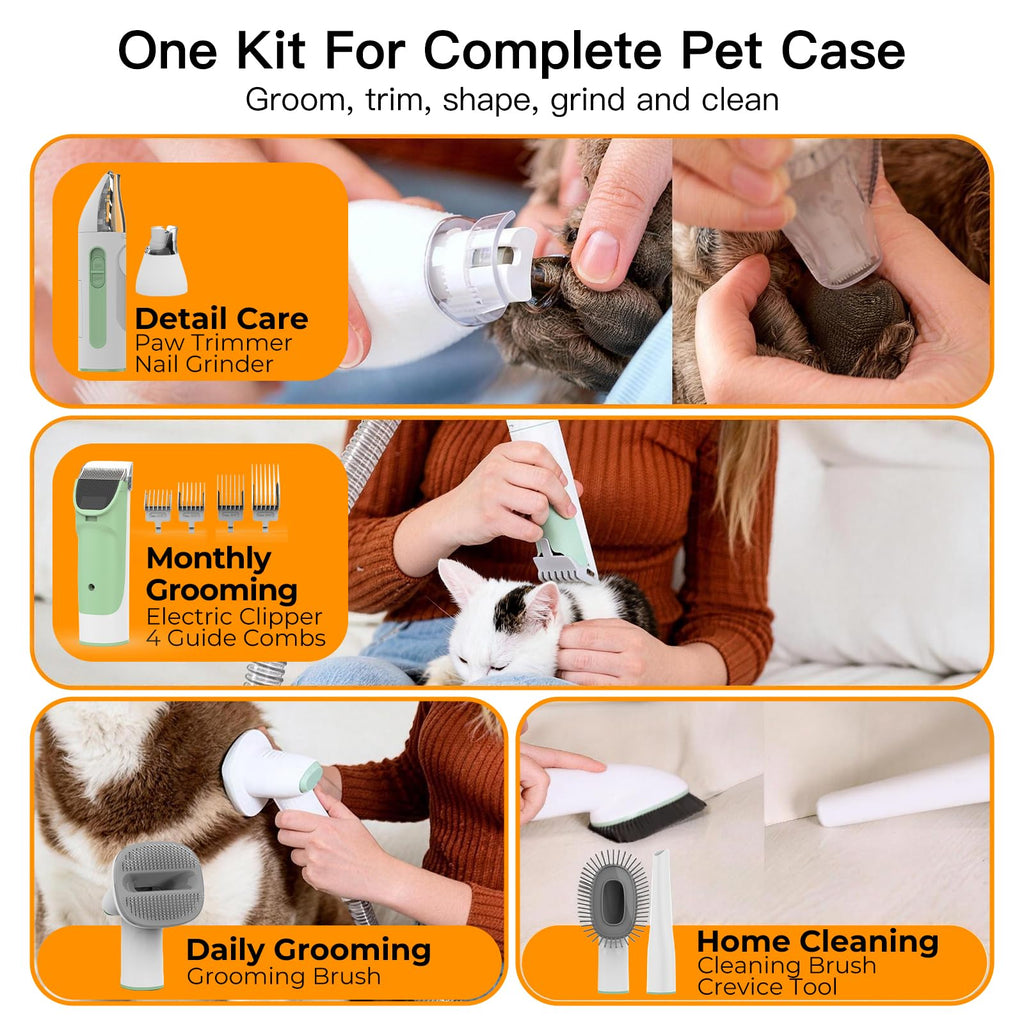 One Kit For Complete Pet Case
Groom, trim, shape, grind and clean

Detail Care
Paw Trimmer
Nail Grinder

Monthly Grooming
Electric Clipper
4 Guide Combs

Daily Grooming
Grooming Brush

Home Cleaning
Cleaning Brush
Crevice Tool